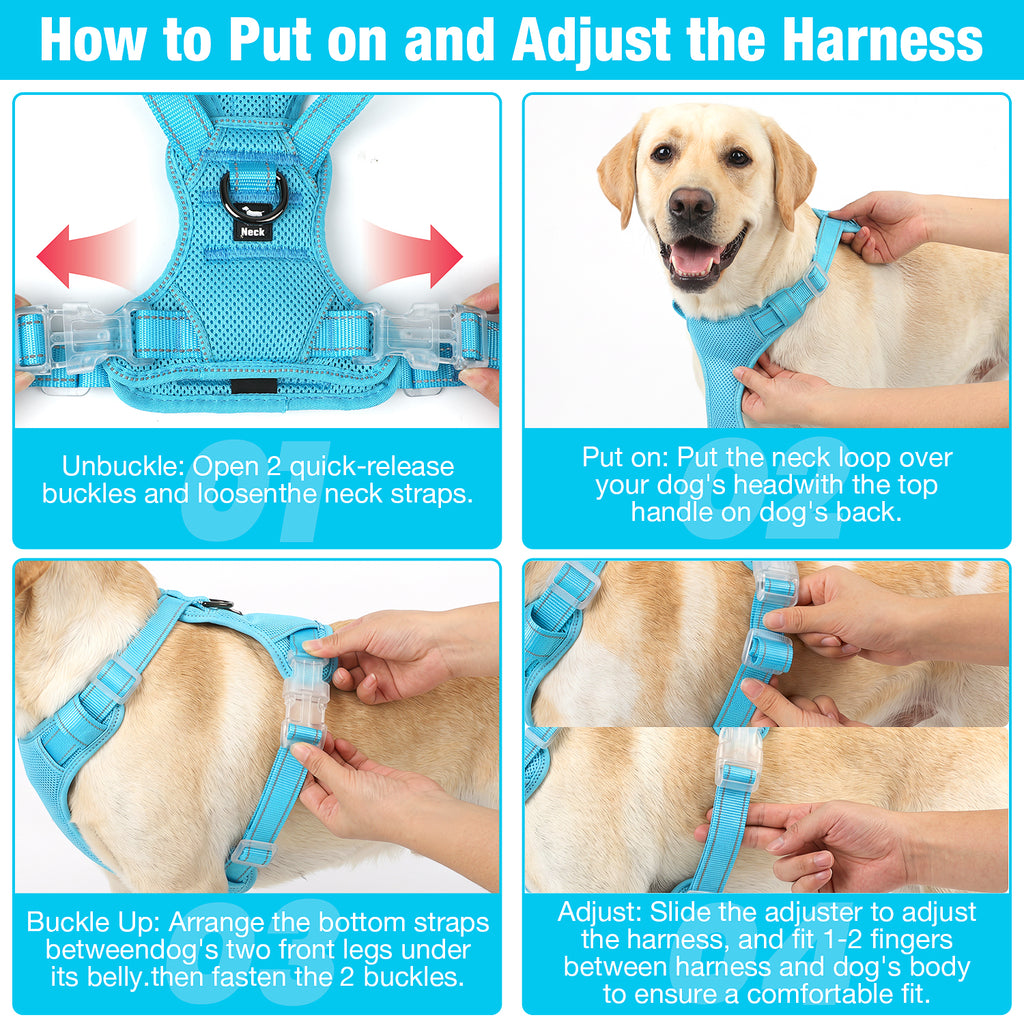 How to Put on and Adjust the Harness

Neck

01

Unbuckle: Open 2 quick-release buckles and loosenthe neck straps.

02

Put on: Put the neck loop over your dog's headwith the top handle on dog's back.

03

Buckle Up: Arrange the bottom straps betweendog's two front legs under its belly.then fasten the 2 buckles.

04

Adjust: Slide the adjuster to adjust the harness, and fit 1-2 fingers between harness and dog's body to ensure a comfortable fit.