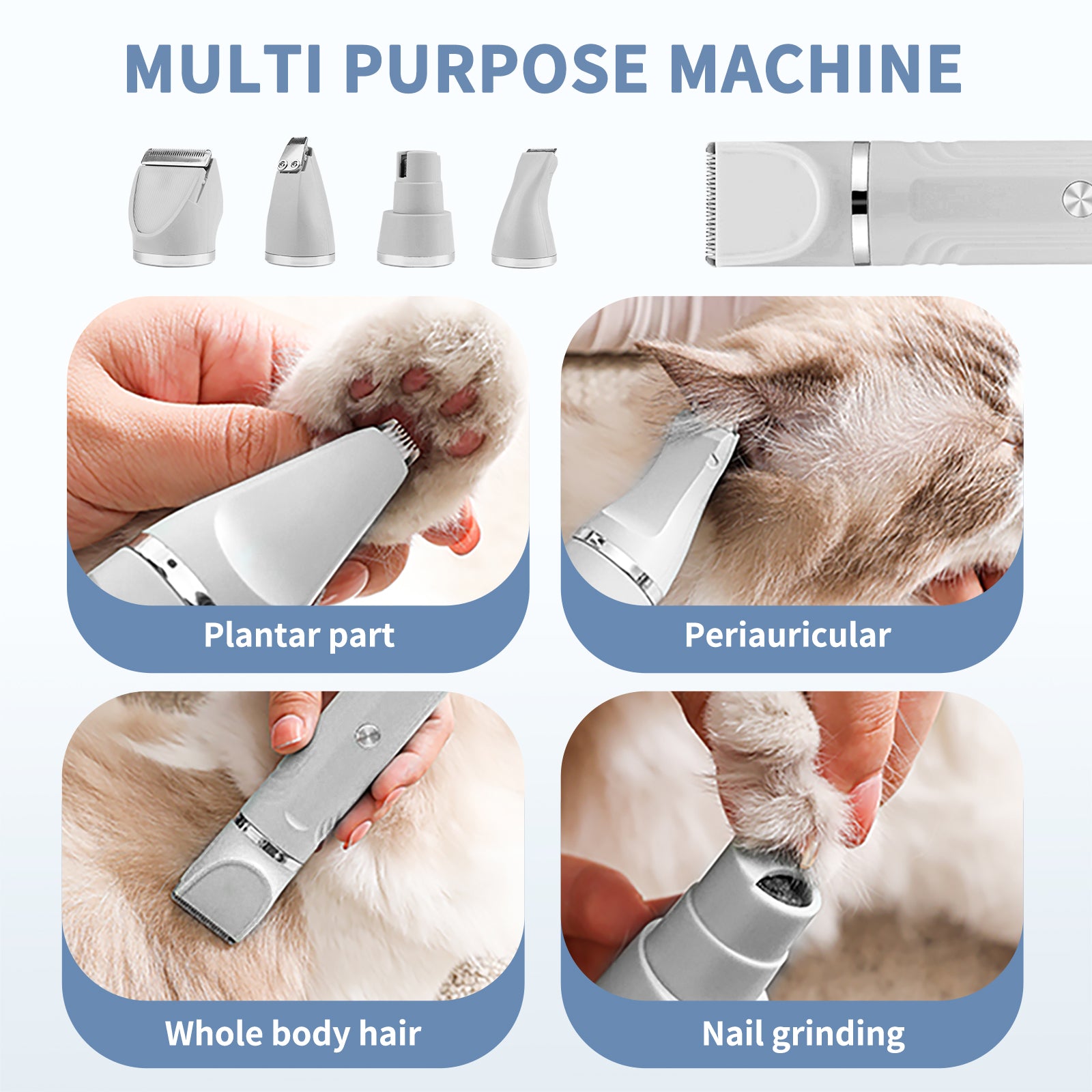 MULTI PURPOSE MACHINE

Plantar part

Periauricular

Whole body hair

Nail grinding